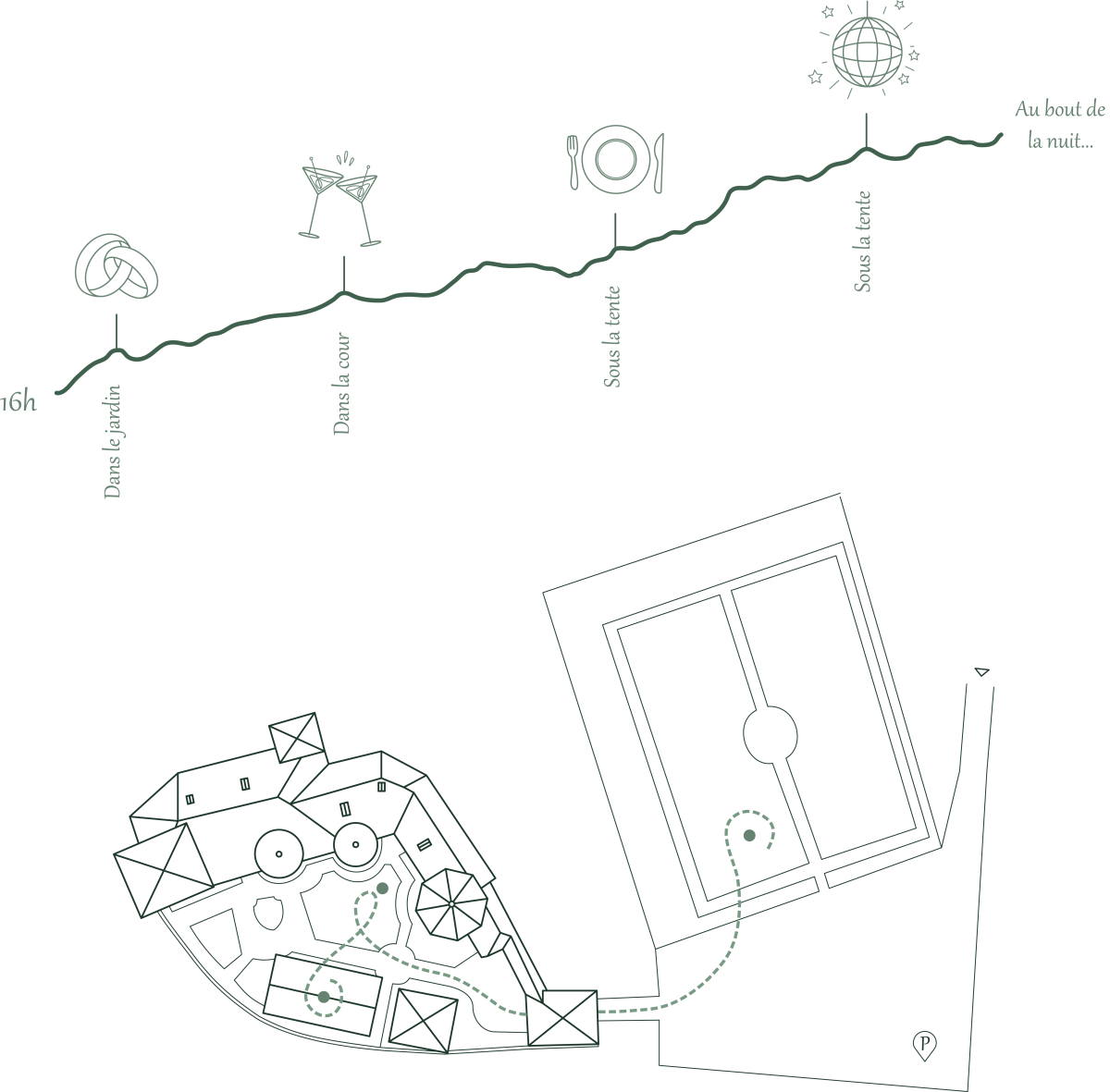 16h

Dans le jardin

Dans la cour

Sous la tente

Sous la tente

Au bout de la nuit...

P